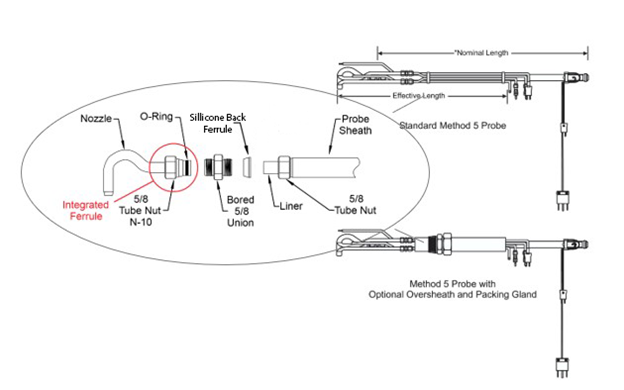 *Nominal Length

Effective Length

Standard Method 5 Probe

Nozzle

O-Ring

Sillicone Back Ferrule

Probe Sheath

Integrated Ferrule

5/8 Tube Nut N-10

Bored 5/8 Union

Liner

5/8 Tube Nut

Method 5 Probe with Optional Oversheath and Packing Gland